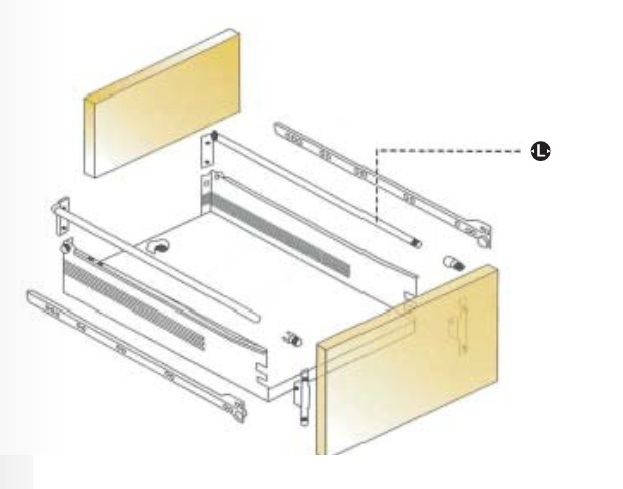 L